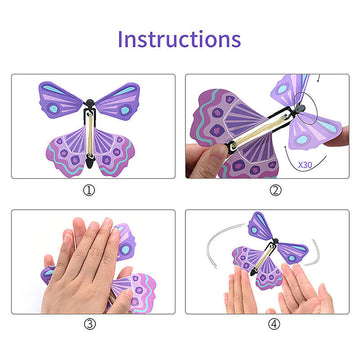 Instructions

①

X30

②

③

④