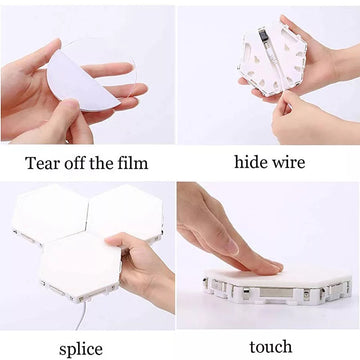 Tear off the film

hide wire

splice

touch